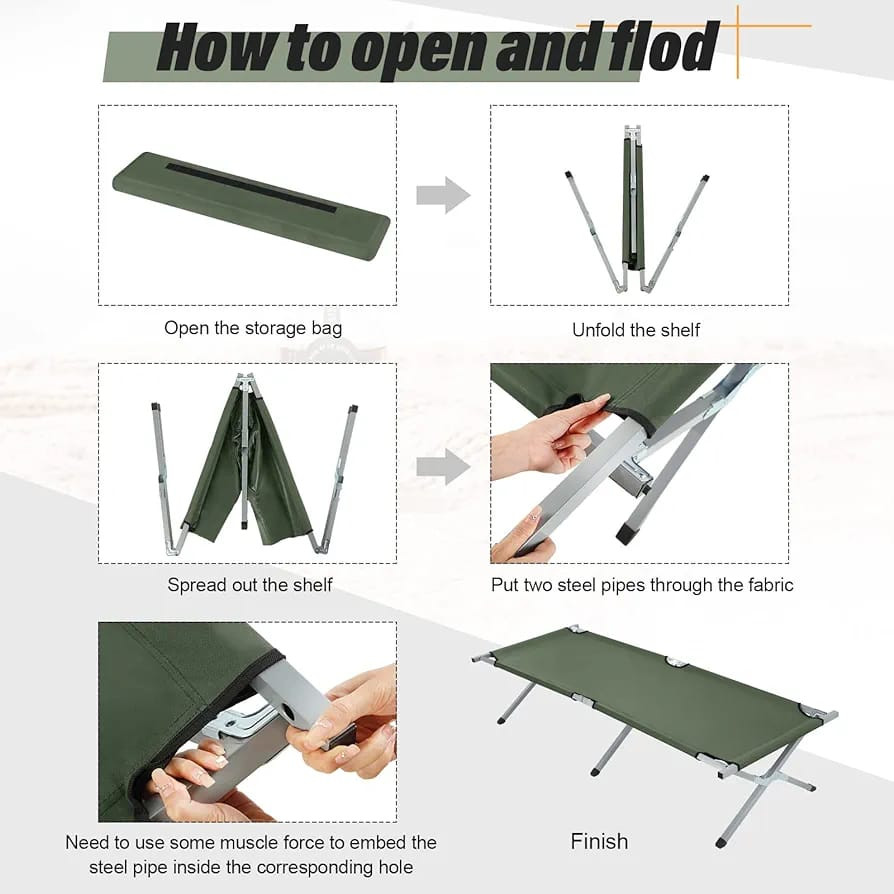 How to open and flod

Open the storage bag

Unfold the shelf

Spread out the shelf

Put two steel pipes through the fabric

Need to use some muscle force to embed the steel pipe inside the corresponding hole

Finish